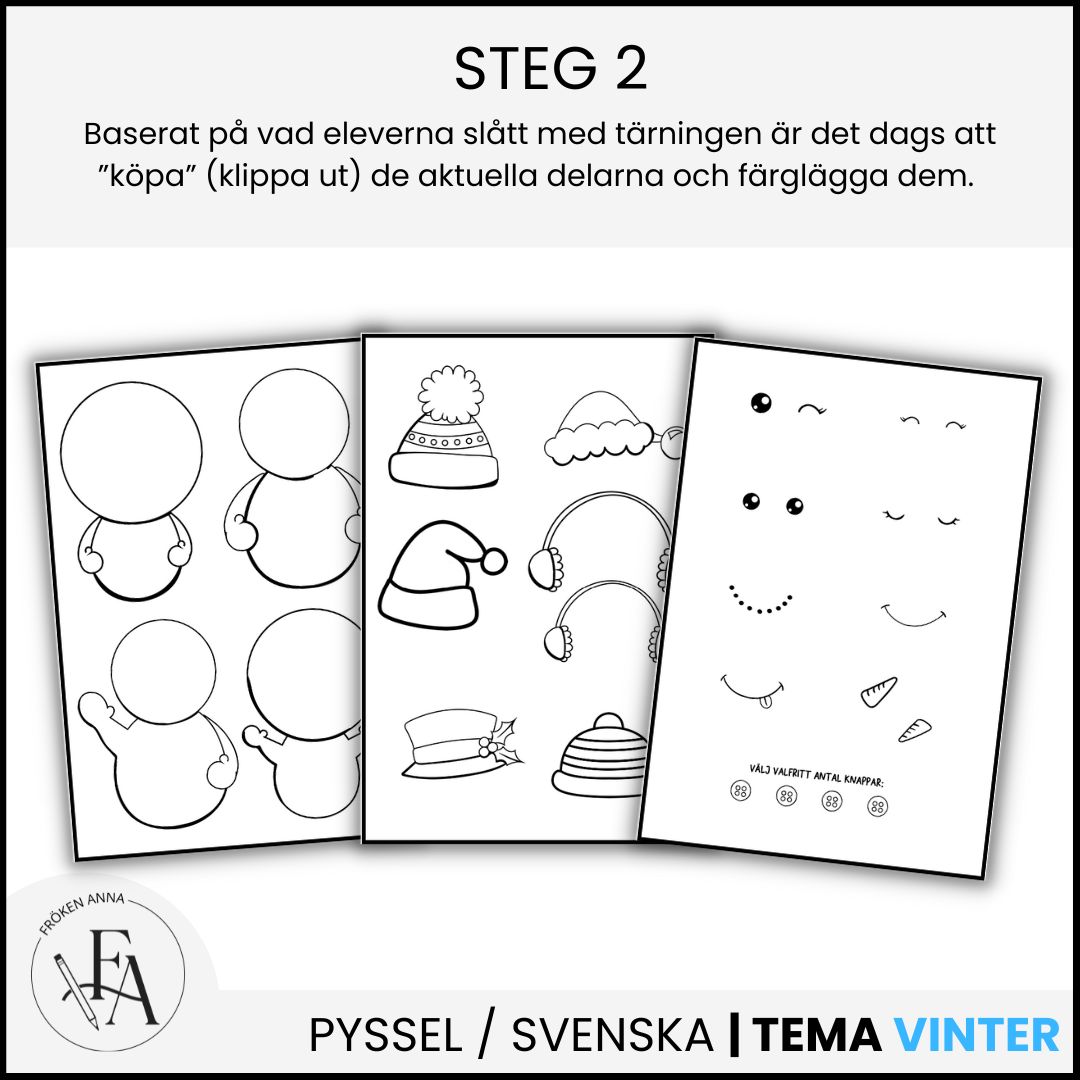 STEG 2

Baserat på vad eleverna slått med tärningen är det dags att ”köpa” (klippa ut) de aktuella delarna och färglägga dem.

VÄLJ VALFRITT ANTAL KNAPPAR:

FRÖKEN ANNA

FA

PYSSEL / SVENSKA | TEMA VINTER